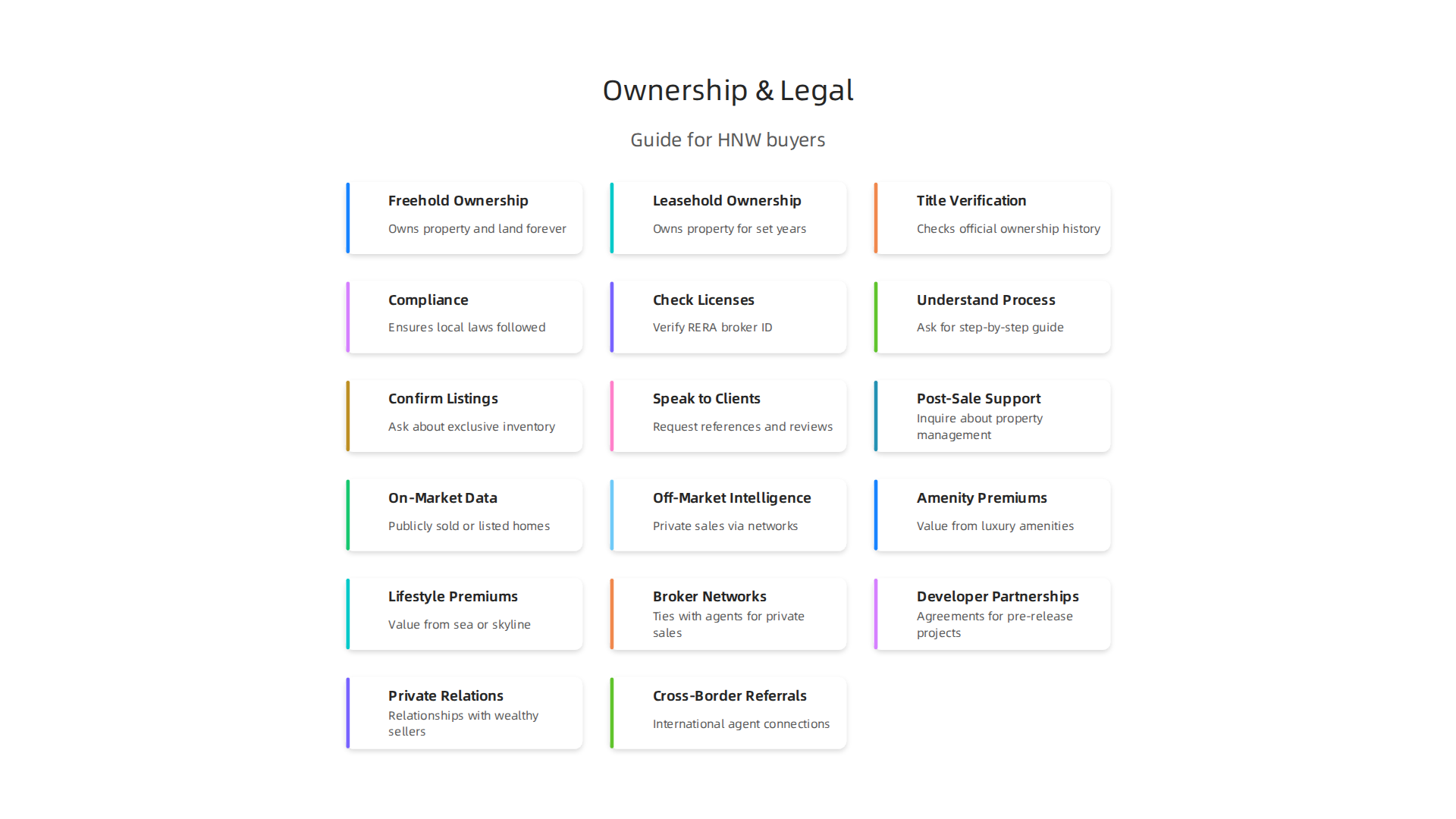 Ownership & Legal

Guide for HNW buyers

Freehold Ownership
Owns property and land forever

Leasehold Ownership
Owns property for set years

Title Verification
Checks official ownership history

Compliance
Ensures local laws followed

Check Licenses
Verify RERA broker ID

Understand Process
Ask for step-by-step guide

Confirm Listings
Ask about exclusive inventory

Speak to Clients
Request references and reviews

Post-Sale Support
Inquire about property management

On-Market Data
Publicly sold or listed homes

Off-Market Intelligence
Private sales via networks

Amenity Premiums
Value from luxury amenities

Lifestyle Premiums
Value from sea or skyline

Broker Networks
Ties with agents for private sales

Developer Partnerships
Agreements for pre-release projects

Private Relations
Relationships with wealthy sellers

Cross-Border Referrals
International agent connections